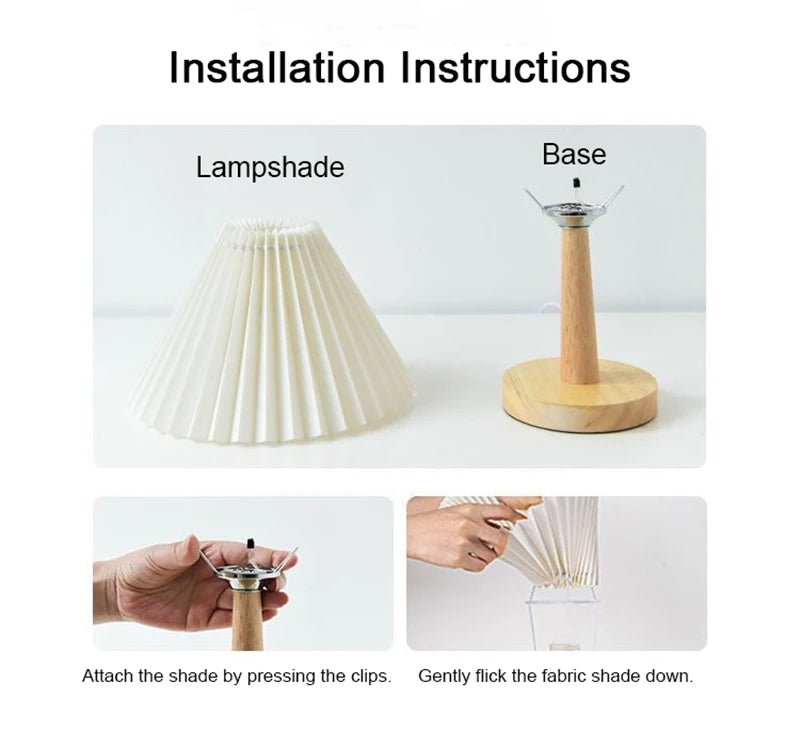 Installation Instructions

Lampshade

Base

Attach the shade by pressing the clips.

Gently flick the fabric shade down.